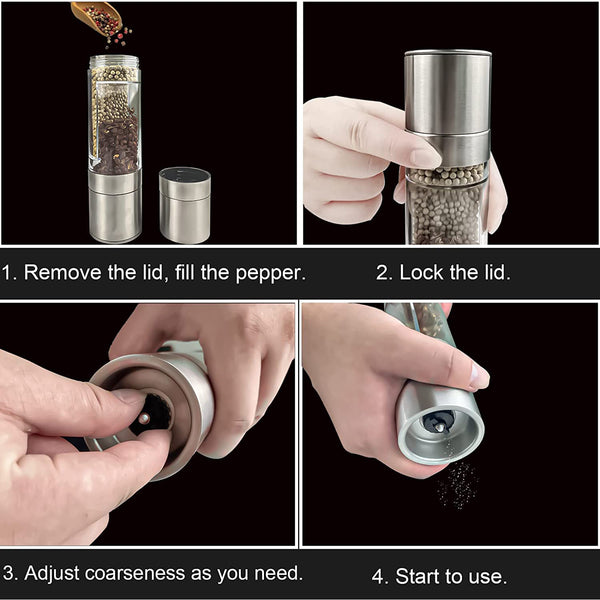 1. Remove the lid, fill the pepper.

2. Lock the lid.

3. Adjust coarseness as you need.

4. Start to use.